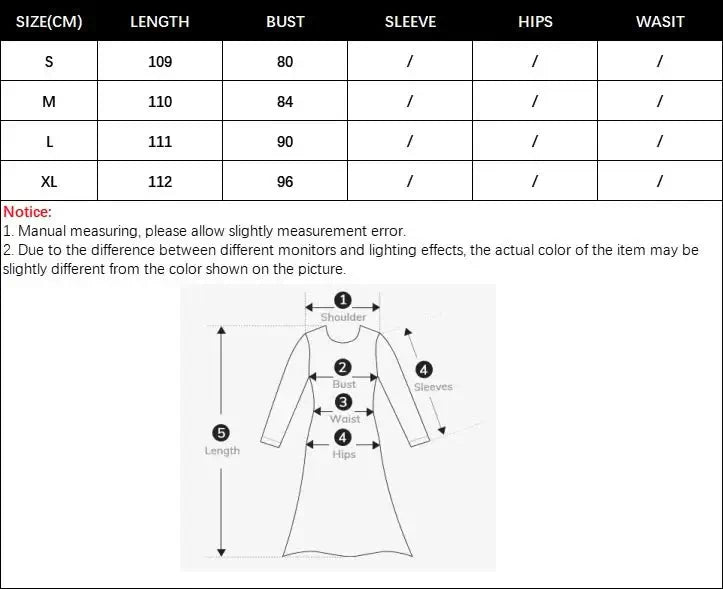 | SIZE(CM) | LENGTH | BUST | SLEEVE | HIPS | WASIT |
|---|---|---|---|---|---|
| S | 109 | 80 | / | / | / |
| M | 110 | 84 | / | / | / |
| L | 111 | 90 | / | / | / |
| XL | 112 | 96 | / | / | / |

Notice:
1. Manual measuring, please allow slightly measurement error.
2. Due to the difference between different monitors and lighting effects, the actual color of the item may be slightly different from the color shown on the picture.

1 Shoulder
2 Bust
3 Waist
4 Hips
4 Sleeves
5 Length