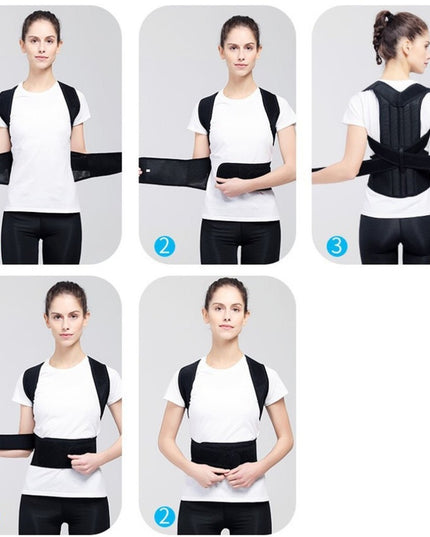 2

3

2